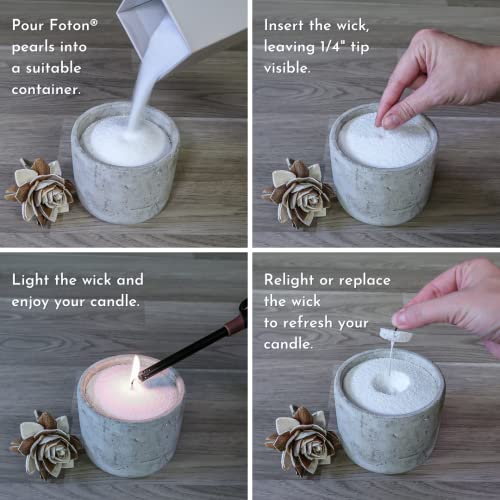 Pour Foton® pearls into a suitable container.

Insert the wick, leaving 1/4" tip visible.

Light the wick and enjoy your candle.

Relight or replace the wick to refresh your candle.