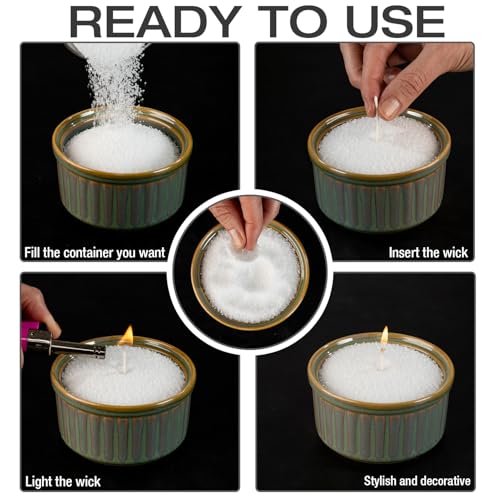 READY TO USE

Fill the container you want

Insert the wick

Light the wick

Stylish and decorative